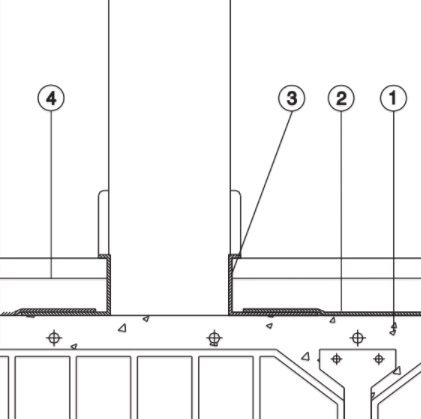 4

3

2

1