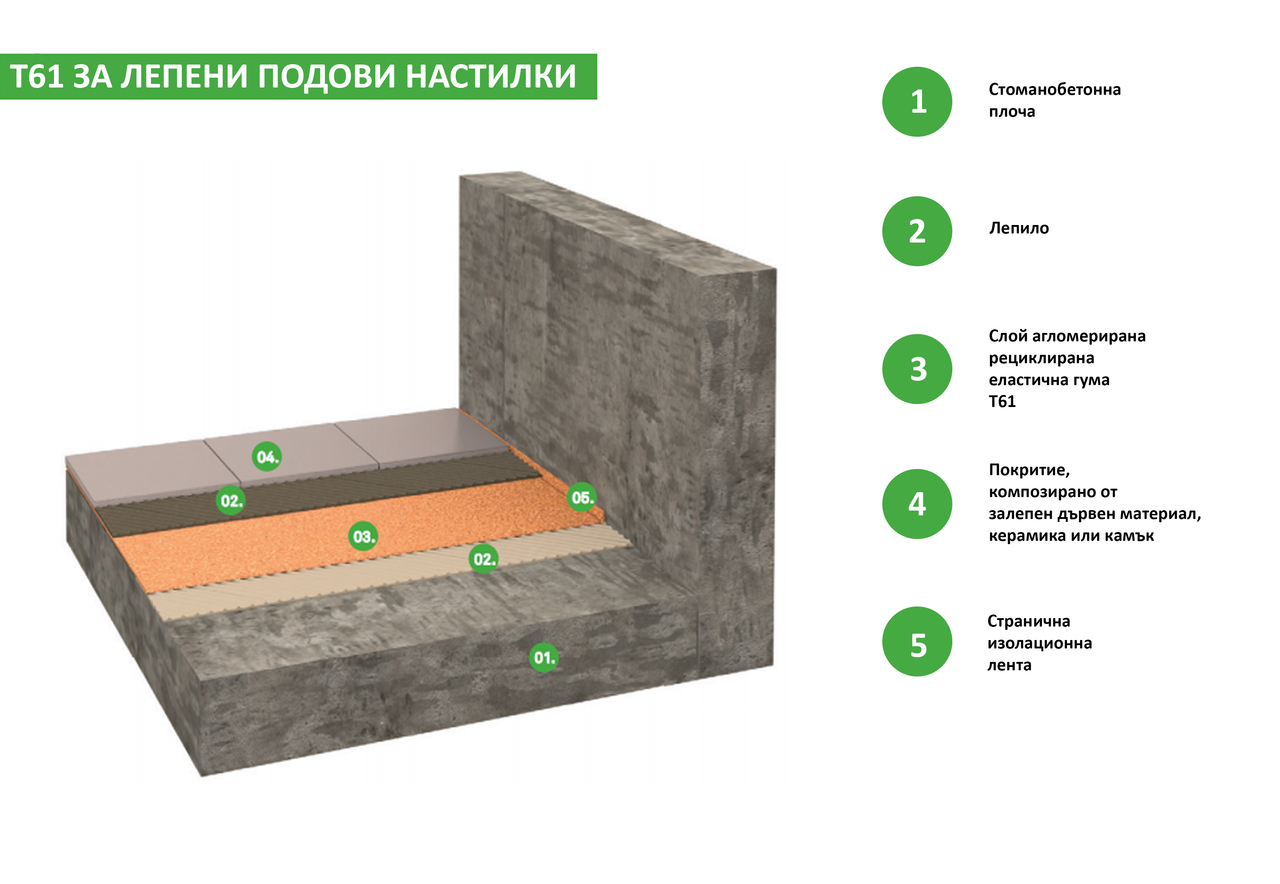 T61 ЗА ЛЕПЕНИ ПОДОВИ НАСТИЛКИ

04.
02.
05.
03.
02.
01.

1 Стоманобетонна плоча

2 Лепило

3 Слой агломерирана рециклирана еластична гума T61

4 Покритие, композирано от залепен дървен материал, керамика или камък

5 Странична изолационна лента