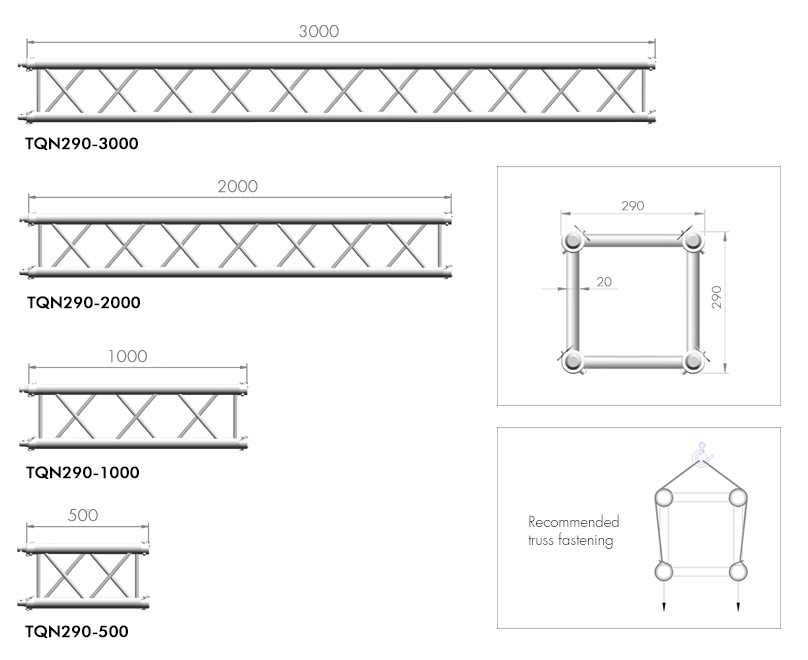 3000

TQN290-3000

2000

TQN290-2000

1000

TQN290-1000

500

TQN290-500

290

20

290

Recommended truss fastening