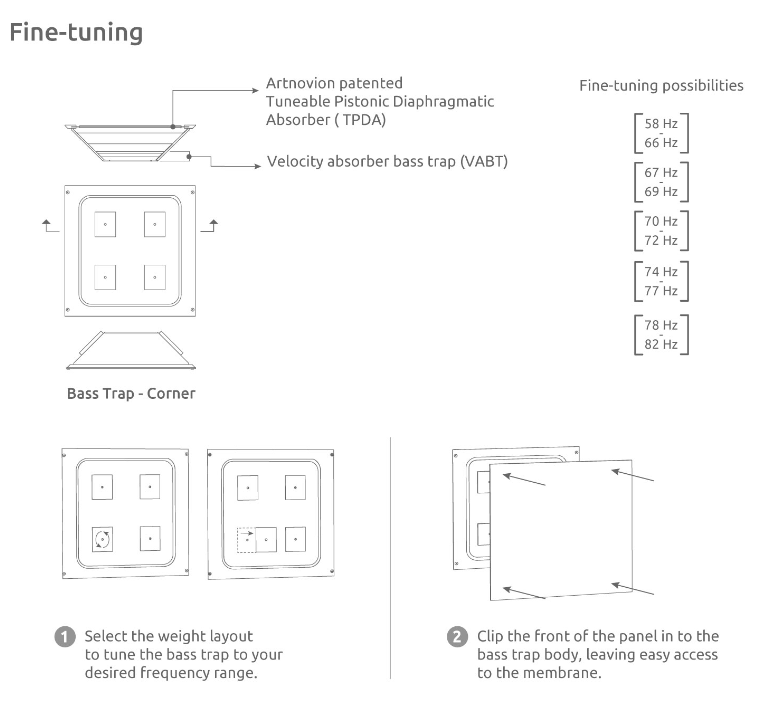 Fine-tuning

Artnovion patented
Tuneable Pistonic Diaphragmatic
Absorber ( TPDA)

Velocity absorber bass trap (VABT)

Bass Trap - Corner

Fine-tuning possibilities

58 Hz
-
66 Hz

67 Hz
-
69 Hz

70 Hz
-
72 Hz

74 Hz
-
77 Hz

78 Hz
-
82 Hz

1 Select the weight layout to tune the bass trap to your desired frequency range.

2 Clip the front of the panel in to the bass trap body, leaving easy access to the membrane.