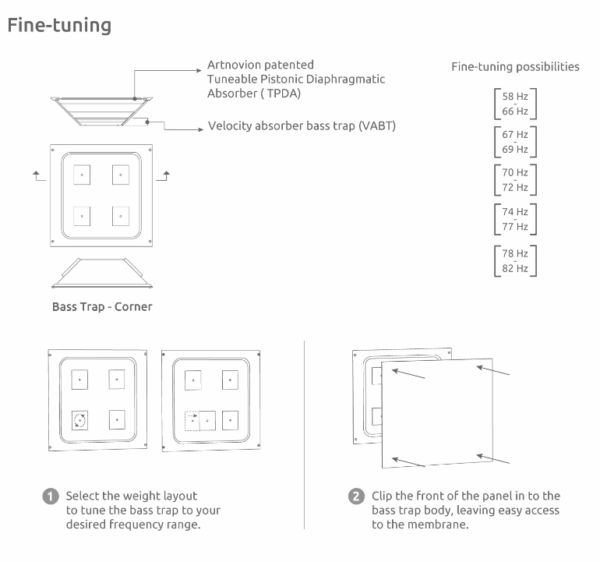 Fine-tuning

Artnovion patented
Tuneable Pistonic Diaphragmatic
Absorber ( TPDA)

Velocity absorber bass trap (VABT)

Bass Trap - Corner

Fine-tuning possibilities

58 Hz - 66 Hz

67 Hz - 69 Hz

70 Hz - 72 Hz

74 Hz - 77 Hz

78 Hz - 82 Hz

1 Select the weight layout to tune the bass trap to your desired frequency range.

2 Clip the front of the panel in to the bass trap body, leaving easy access to the membrane.