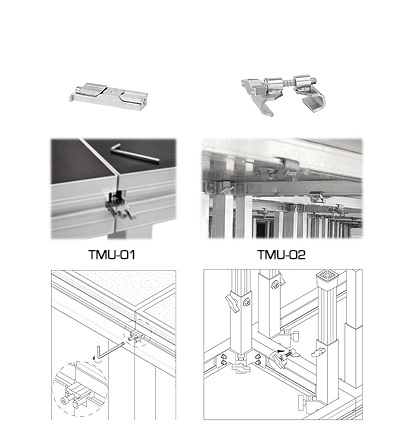 TMU-01

TMU-02