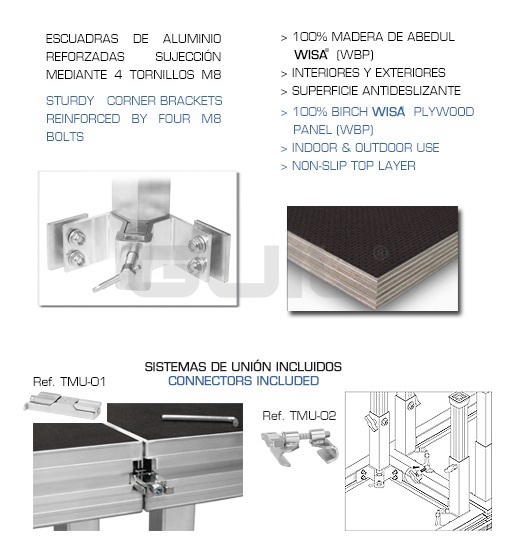 ESCUADRAS DE ALUMINIO REFORZADAS SUJECCIÓN MEDIANTE 4 TORNILLOS M8

STURDY CORNER BRACKETS REINFORCED BY FOUR M8 BOLTS

> 100% MADERA DE ABEDUL WISA® (WBP)
> INTERIORES Y EXTERIORES
> SUPERFICIE ANTIDESLIZANTE
> 100% BIRCH WISA® PLYWOOD PANEL (WBP)
> INDOOR & OUTDOOR USE
> NON-SLIP TOP LAYER

SISTEMAS DE UNIÓN INCLUIDOS
CONNECTORS INCLUDED

Ref. TMU-01

Ref. TMU-02