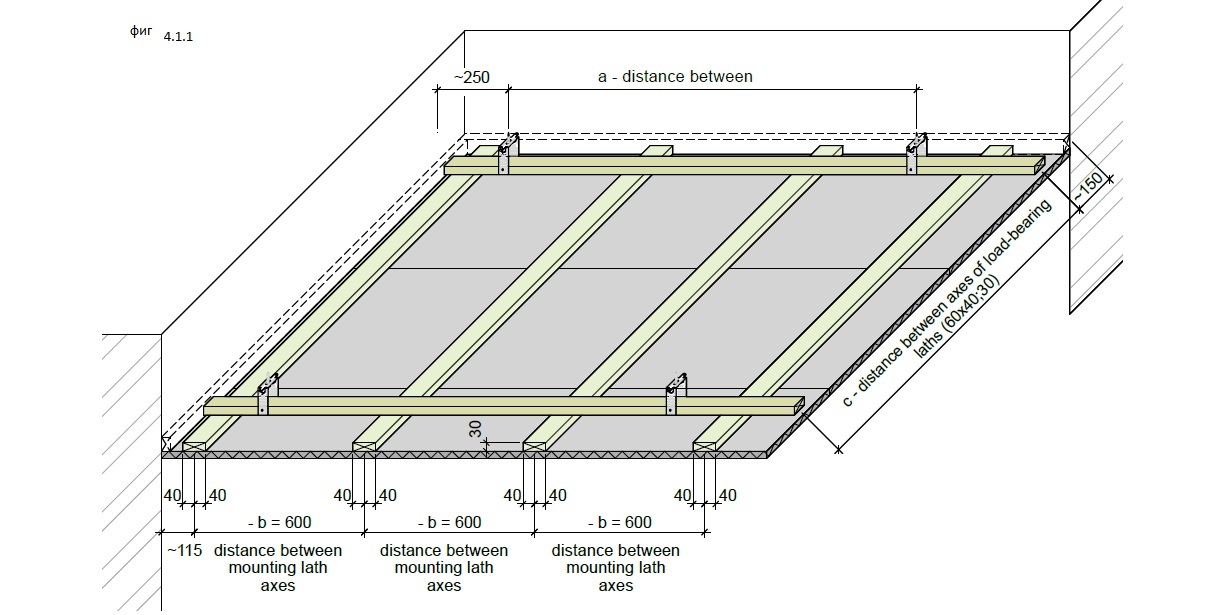 фиг 4.1.1

~250

a - distance between

~150

c - distance between axes of load-bearing laths (60x40;30)

30

40 40 40 40 40 40 40 40

- b = 600 - b = 600 - b = 600

~115 distance between mounting lath axes

distance between mounting lath axes

distance between mounting lath axes