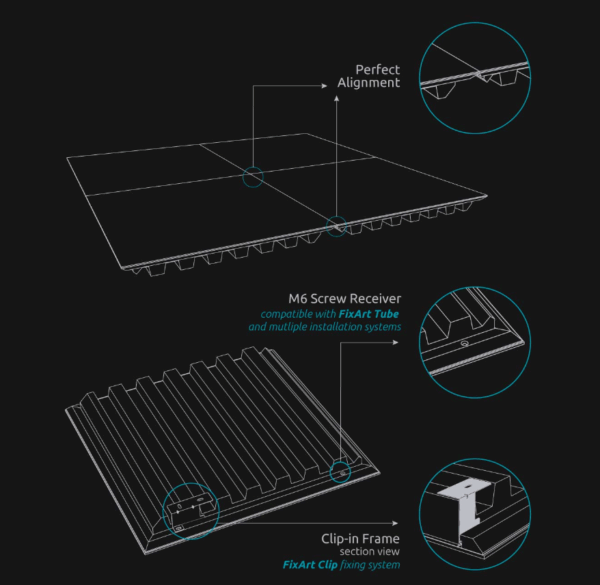 Perfect Alignment

M6 Screw Receiver
compatible with FixArt Tube and mutliple installation systems

Clip-in Frame
section view
FixArt Clip fixing system