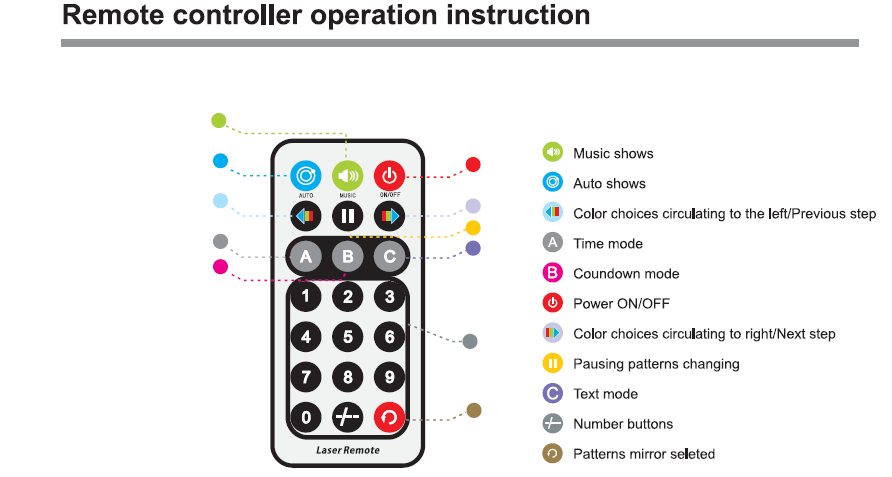 Remote controller operation instruction

AUTO
MUSIC
ON/OFF
A B C
1 2 3
4 5 6
7 8 9
0 -/--
Laser Remote

Music shows
Auto shows
Color choices circulating to the left/Previous step
A Time mode
B Coundown mode
Power ON/OFF
Color choices circulating to right/Next step
Pausing patterns changing
C Text mode
Number buttons
Patterns mirror seleted