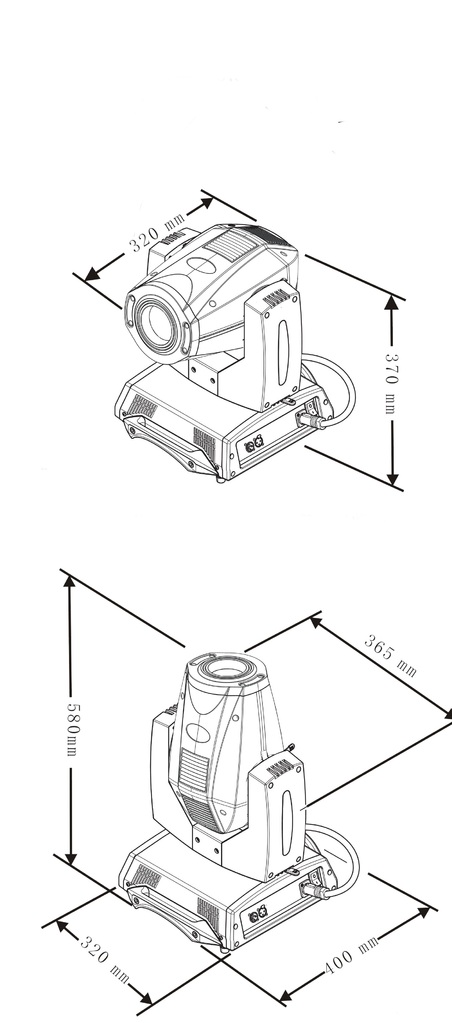 320 mm
370 mm
365 mm
580mm
320 mm
400 mm