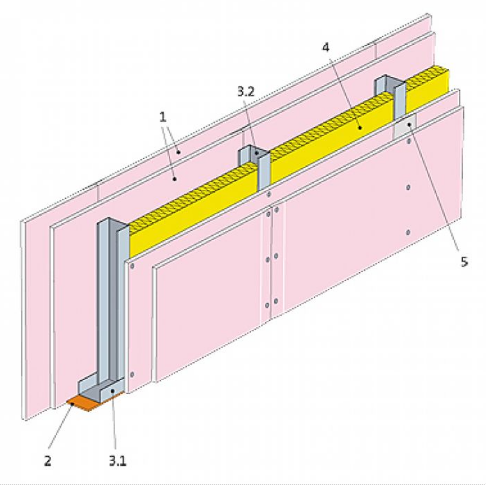 4
3.2
1
5
2
3.1