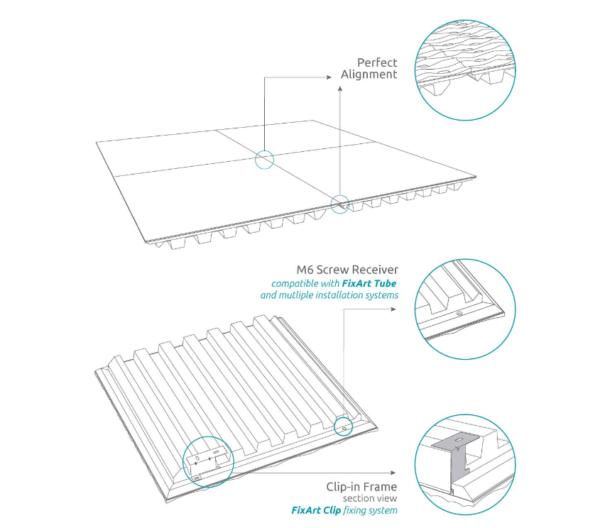 Perfect Alignment

M6 Screw Receiver
compatible with FixArt Tube and mutliple installation systems

Clip-in Frame
section view
FixArt Clip fixing system